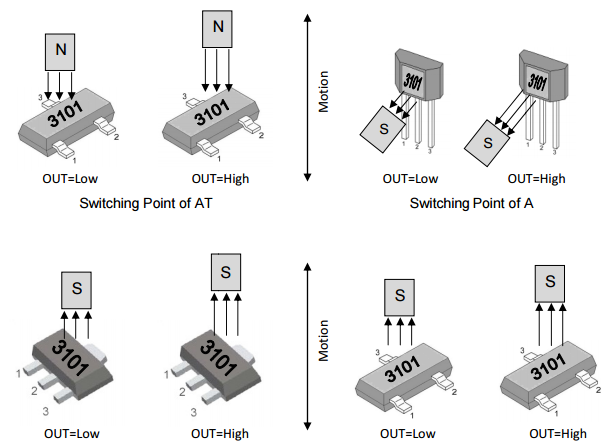 N
3
3101
2
1
OUT=Low

N
3
3101
2
1
OUT=High

Switching Point of AT

Motion

3101
S
1 2 3
OUT=Low

3101
S
1 2 3
OUT=High

Switching Point of A

S
3101
1
2
3
OUT=Low

S
3101
1
2
3
OUT=High

Motion

S
3
3101
2
1
OUT=Low

S
3
3101
2
1
OUT=High